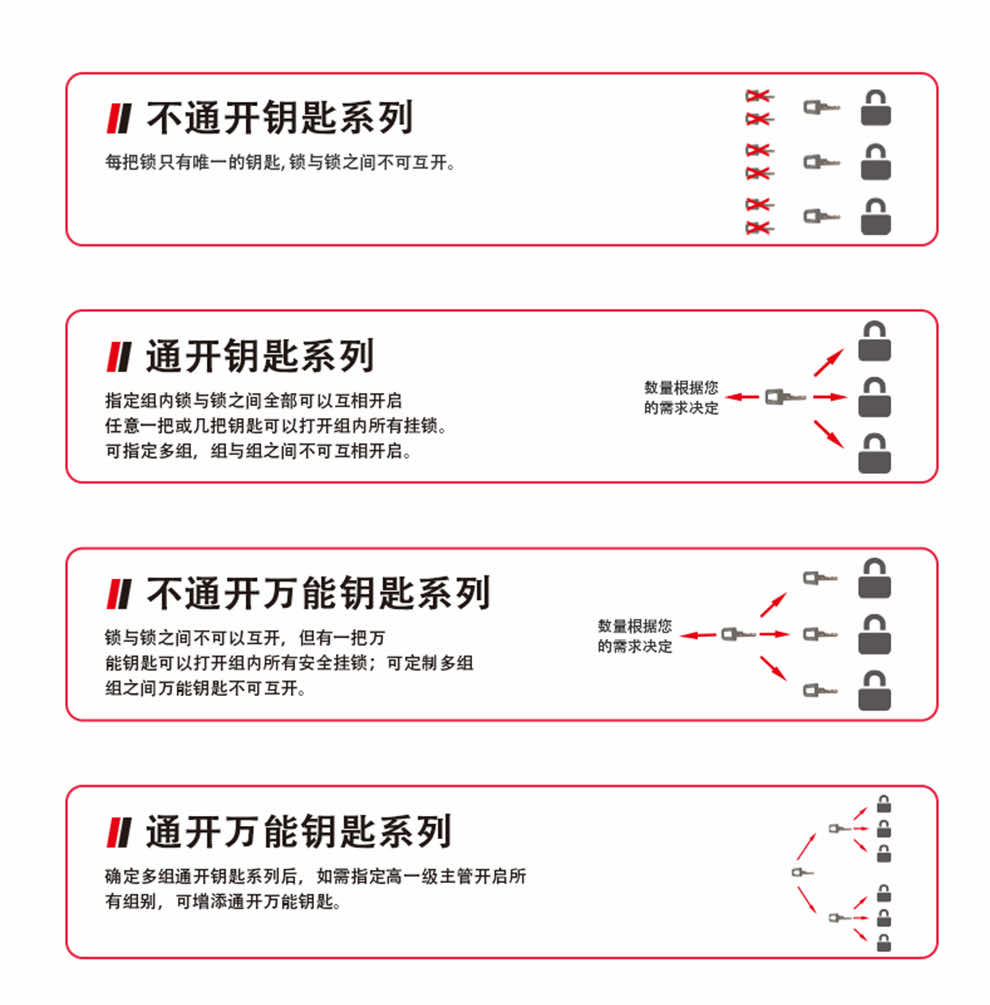 不通开钥匙系列

每把锁只有唯一的钥匙，锁与锁之间不可互开。

通开钥匙系列

指定组内锁与锁之间全部可以互相开启
任意一把或几把钥匙可以打开组内所有挂锁。
可指定多组，组与组之间不可互相开启。

数量根据您的需求决定

不通开万能钥匙系列

锁与锁之间不可以互开，但有一把万能钥匙可以打开组内所有安全挂锁；可定制多组组之间万能钥匙不可互开。

数量根据您的需求决定

通开万能钥匙系列

确定多组通开钥匙系列后，如需指定高一级主管开启所有组别，可增添通开万能钥匙。